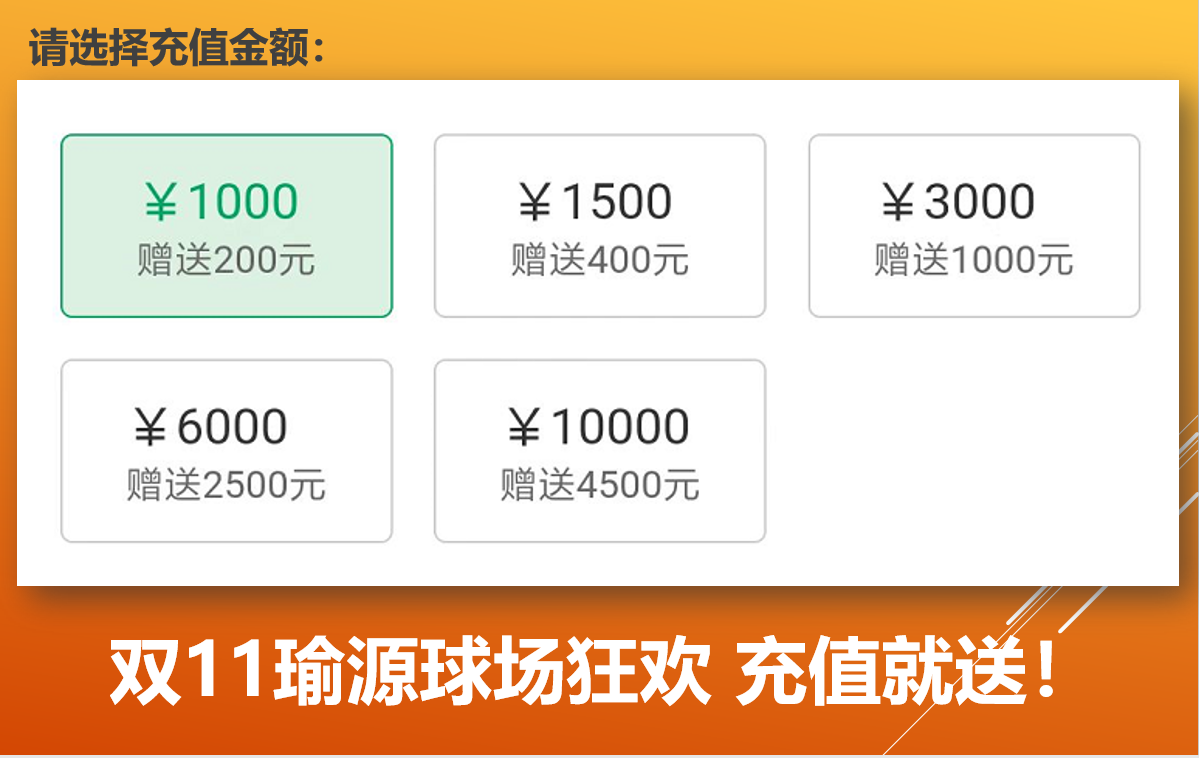 请选择充值金额：

¥1000
赠送200元

¥1500
赠送400元

¥3000
赠送1000元

¥6000
赠送2500元

¥10000
赠送4500元

双11瑜源球场狂欢 充值就送！